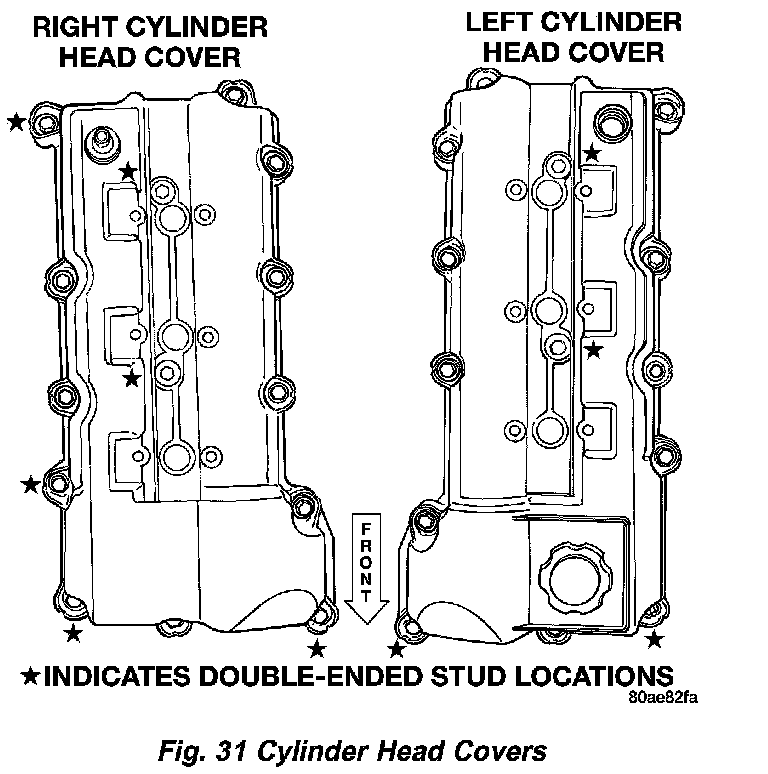 RIGHT CYLINDER HEAD COVER

LEFT CYLINDER HEAD COVER

FRONT

★INDICATES DOUBLE-ENDED STUD LOCATIONS

80ae82fa

Fig. 31 Cylinder Head Covers