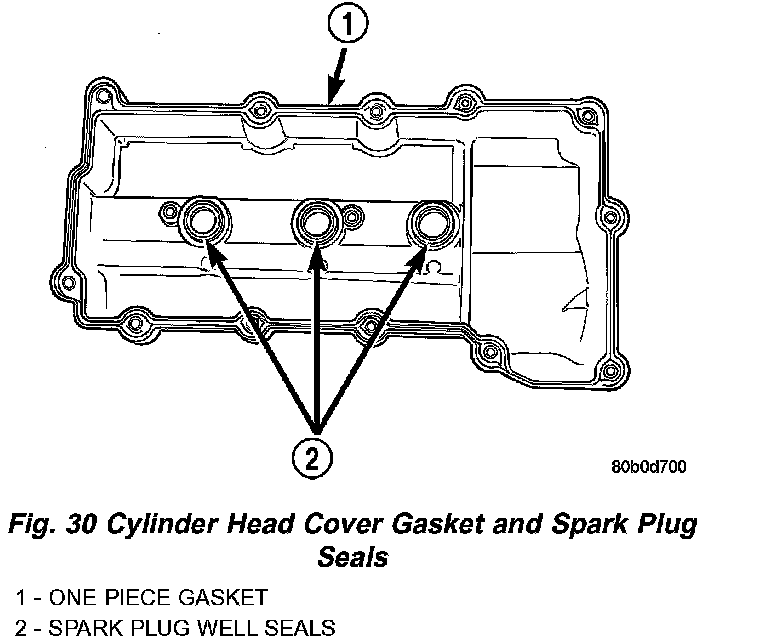 1

2

80b0d700

Fig. 30 Cylinder Head Cover Gasket and Spark Plug Seals

1 - ONE PIECE GASKET
2 - SPARK PLUG WELL SEALS