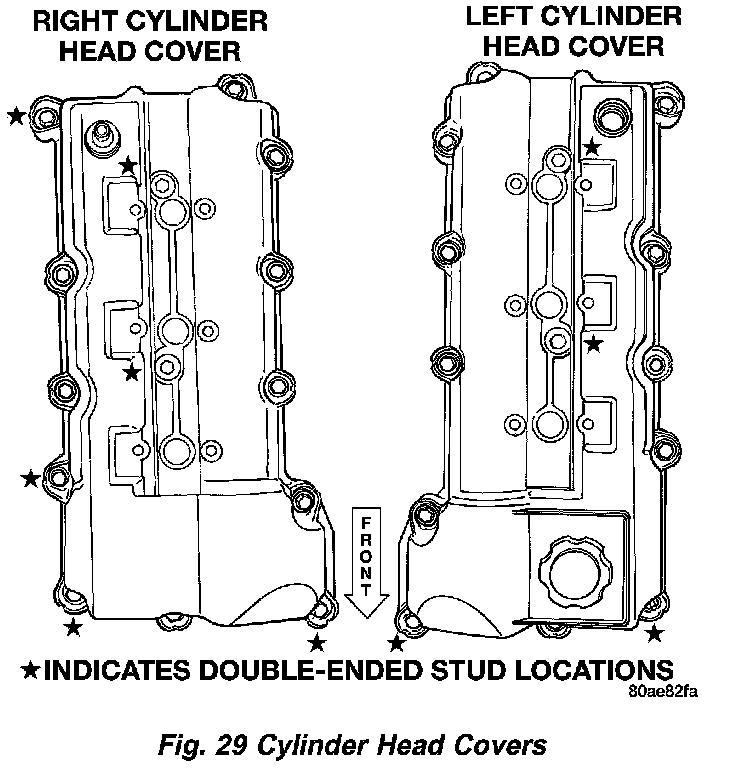 RIGHT CYLINDER HEAD COVER

LEFT CYLINDER HEAD COVER

FRONT

★INDICATES DOUBLE-ENDED STUD LOCATIONS

80ae82fa

Fig. 29 Cylinder Head Covers