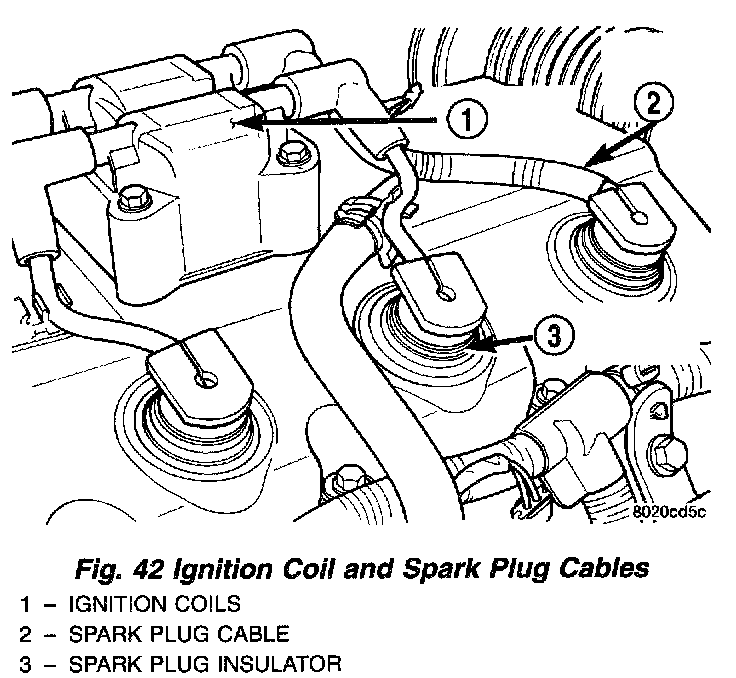 1

2

3

8020cd5c

Fig. 42 Ignition Coil and Spark Plug Cables

1 – IGNITION COILS
2 – SPARK PLUG CABLE
3 – SPARK PLUG INSULATOR