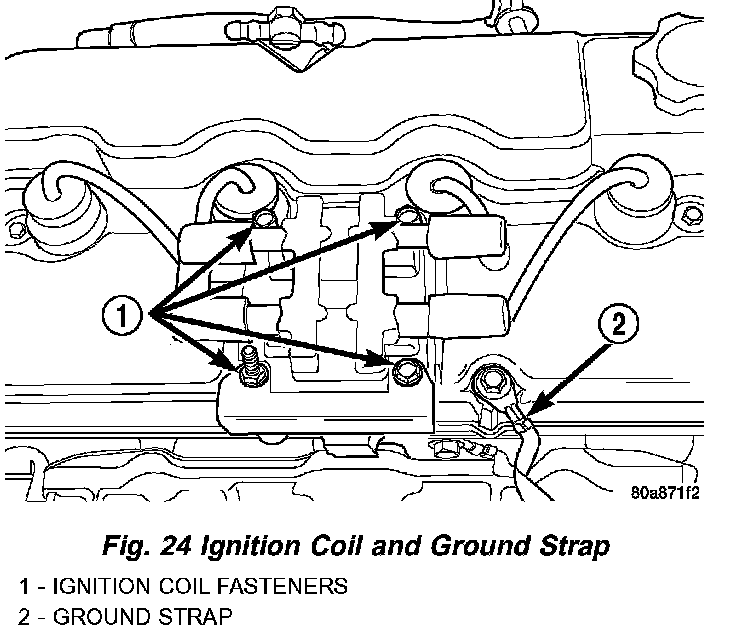 1

2

80a871f2

Fig. 24 Ignition Coil and Ground Strap

1 - IGNITION COIL FASTENERS
2 - GROUND STRAP