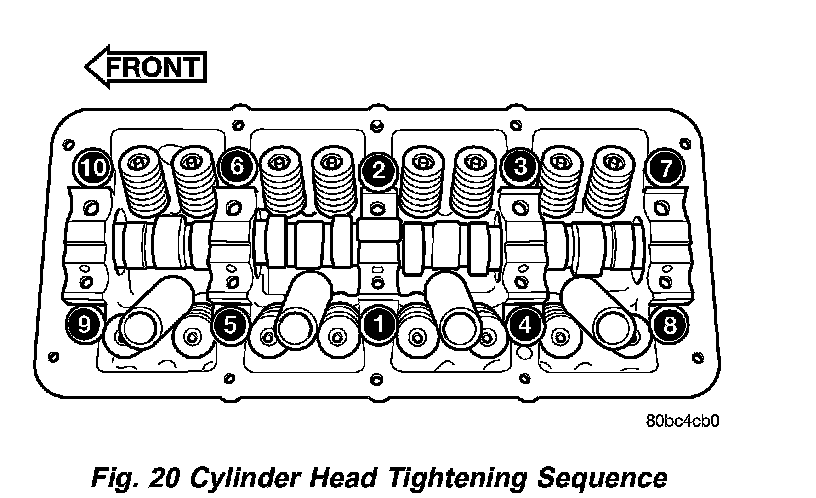 FRONT

10
6
2
3
7
9
5
1
4
8

80bc4cb0

Fig. 20 Cylinder Head Tightening Sequence