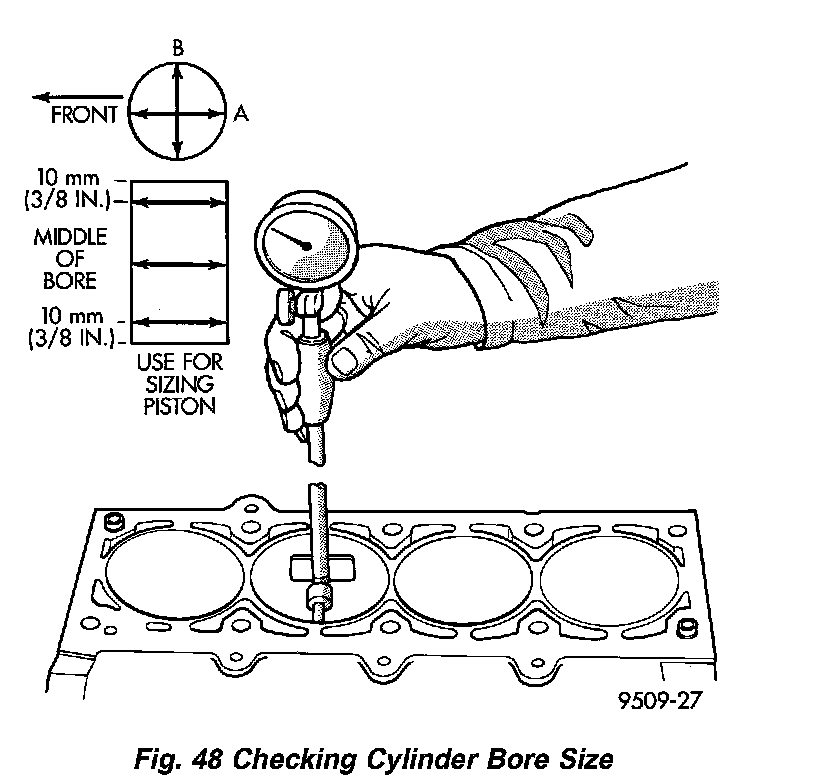 B

FRONT

A

10 mm
(3/8 IN.)

MIDDLE
OF
BORE

10 mm
(3/8 IN.)

USE FOR
SIZING
PISTON

9509-27

Fig. 48 Checking Cylinder Bore Size