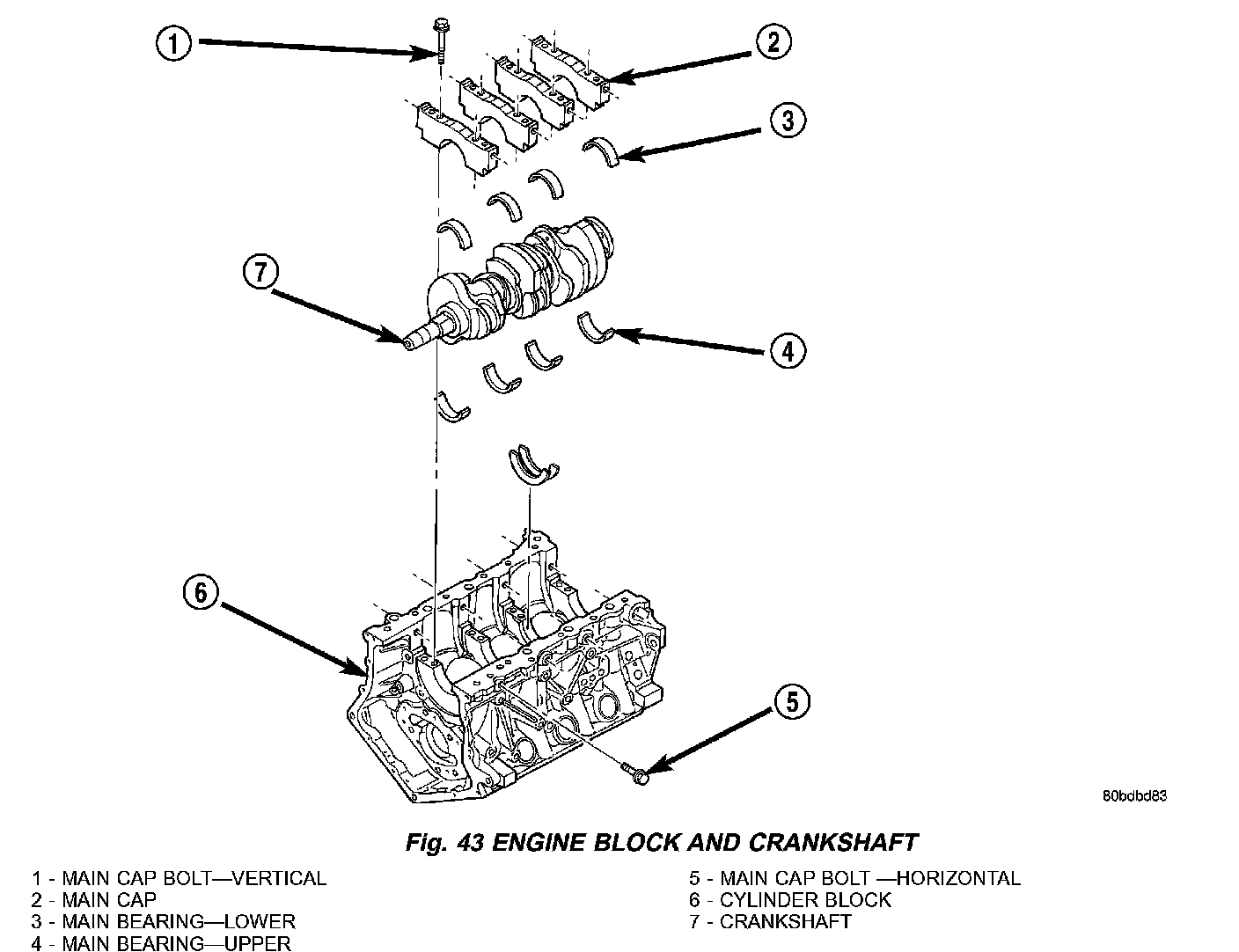 1
2
3
7
4
6
5
80bdbd83

Fig. 43 ENGINE BLOCK AND CRANKSHAFT

1 - MAIN CAP BOLT—VERTICAL
2 - MAIN CAP
3 - MAIN BEARING—LOWER
4 - MAIN BEARING—UPPER

5 - MAIN CAP BOLT —HORIZONTAL
6 - CYLINDER BLOCK
7 - CRANKSHAFT