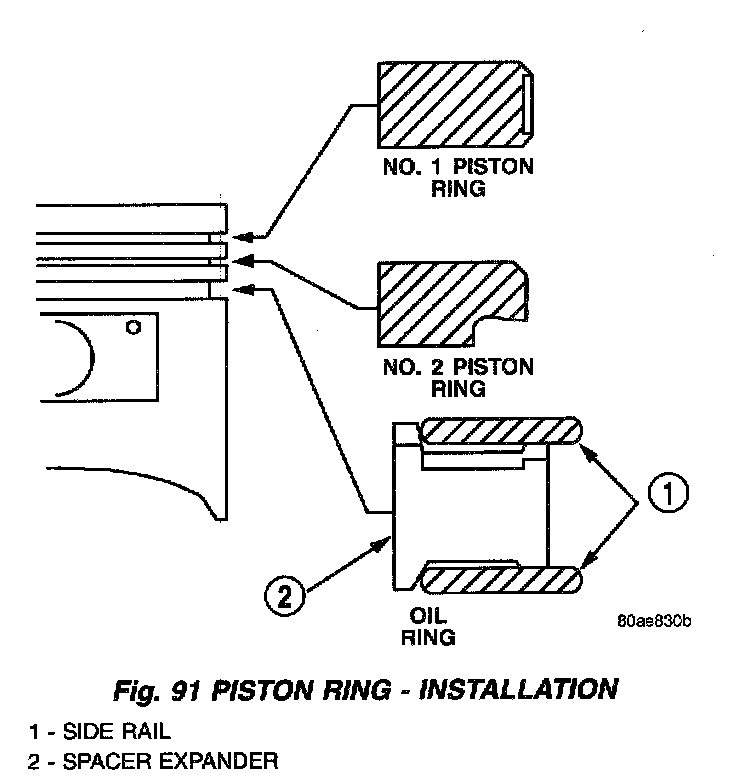 NO. 1 PISTON RING

NO. 2 PISTON RING

1

2

OIL RING

80ae830b

Fig. 91 PISTON RING - INSTALLATION

1 - SIDE RAIL

2 - SPACER EXPANDER