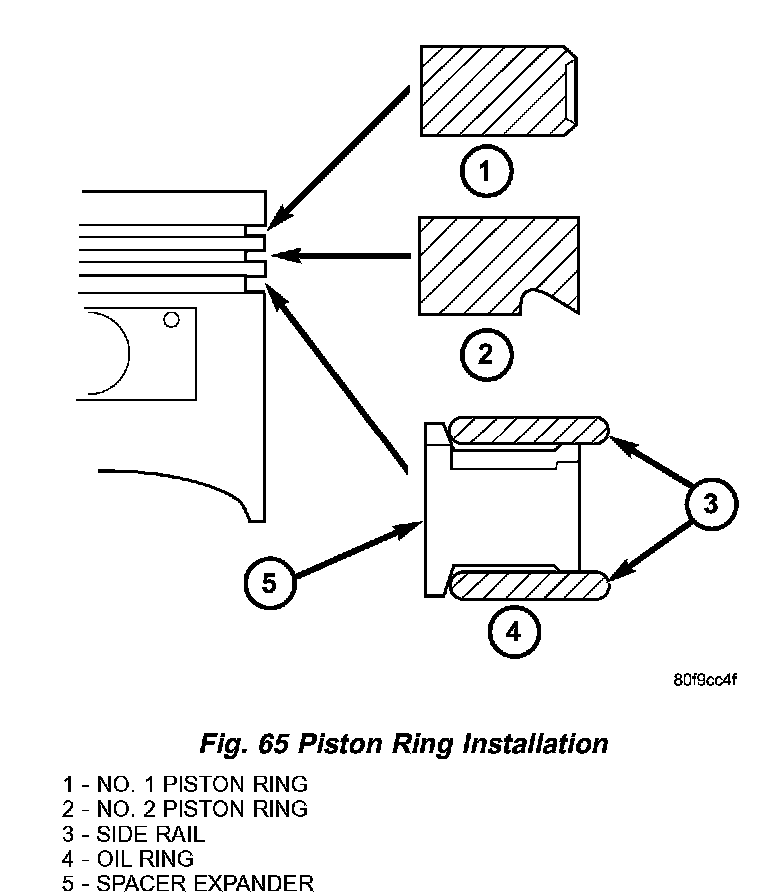 1

2

3

5

4

80f9cc4f

Fig. 65 Piston Ring Installation

1 - NO. 1 PISTON RING
2 - NO. 2 PISTON RING
3 - SIDE RAIL
4 - OIL RING
5 - SPACER EXPANDER