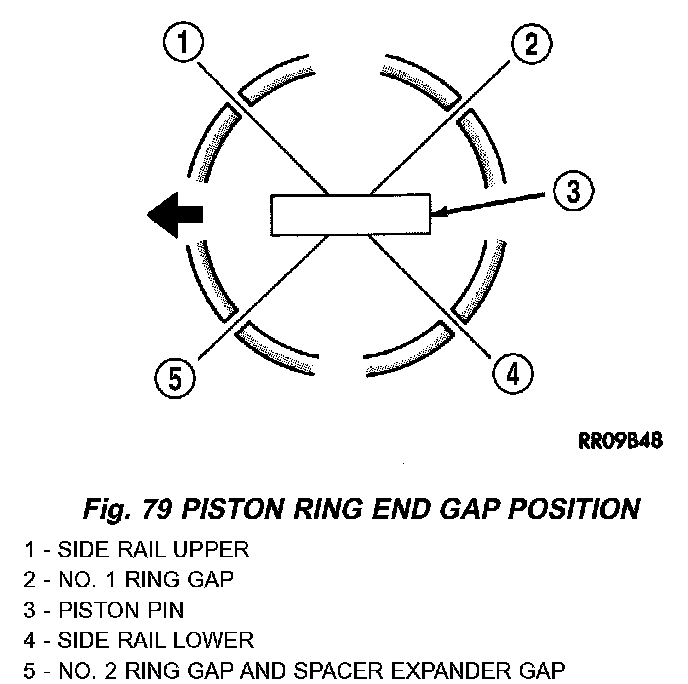 1
2
3
5
4

RR09B48

Fig. 79 PISTON RING END GAP POSITION

1 - SIDE RAIL UPPER
2 - NO. 1 RING GAP
3 - PISTON PIN
4 - SIDE RAIL LOWER
5 - NO. 2 RING GAP AND SPACER EXPANDER GAP