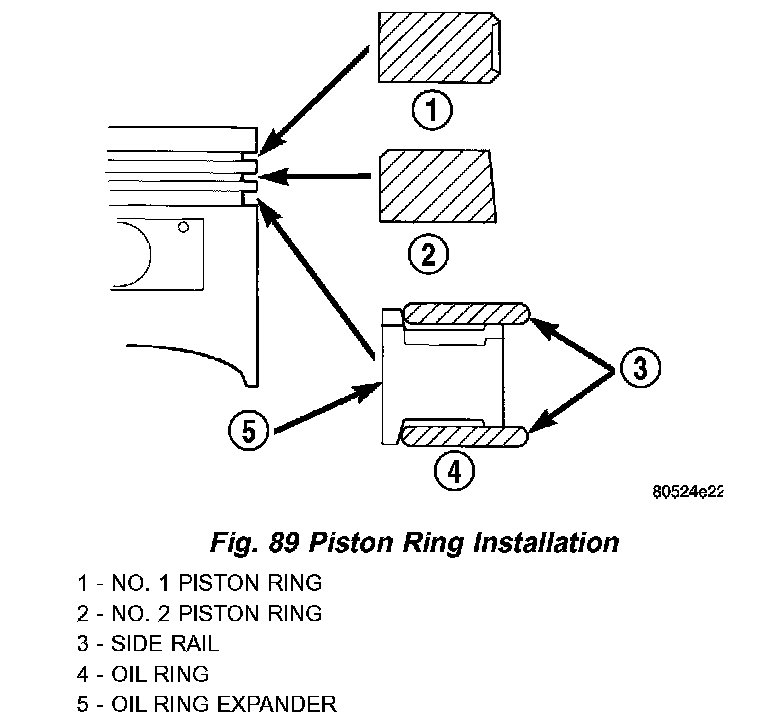 1

2

3

5

4

80524e22

Fig. 89 Piston Ring Installation

1 - NO. 1 PISTON RING
2 - NO. 2 PISTON RING
3 - SIDE RAIL
4 - OIL RING
5 - OIL RING EXPANDER