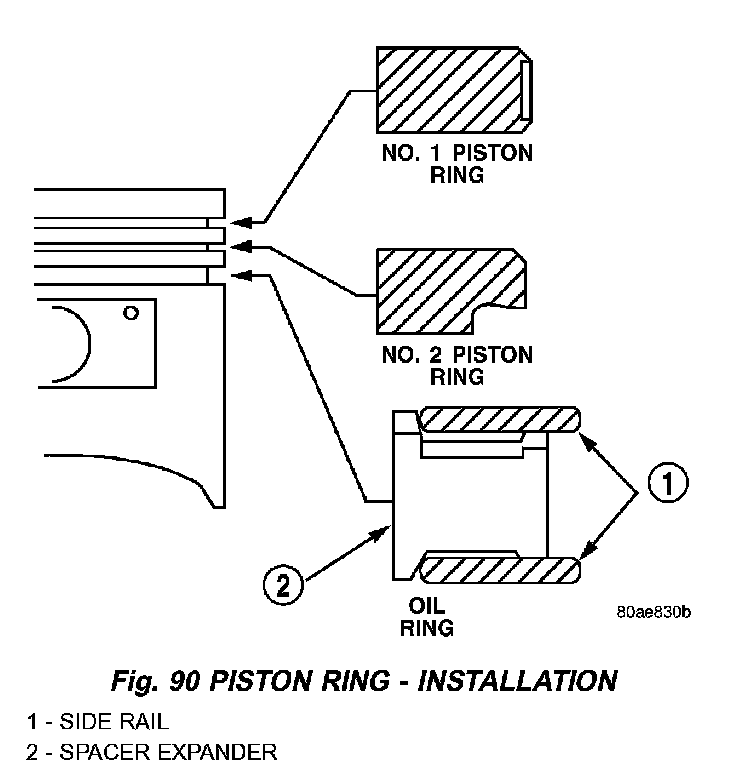 NO. 1 PISTON RING

NO. 2 PISTON RING

1

2

OIL RING

80ae830b

Fig. 90 PISTON RING - INSTALLATION

1 - SIDE RAIL
2 - SPACER EXPANDER