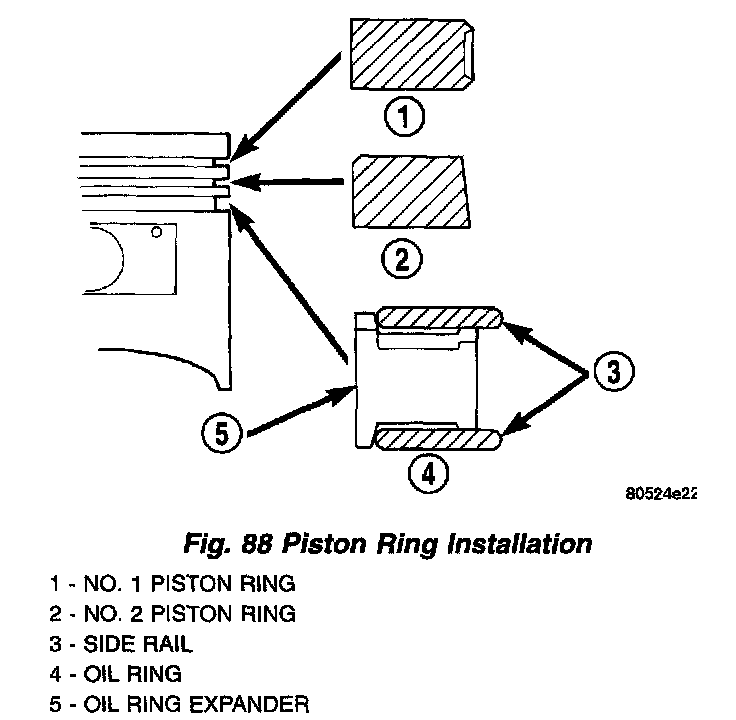 1

2

3

5

4

80524e22

Fig. 88 Piston Ring Installation

1 - NO. 1 PISTON RING
2 - NO. 2 PISTON RING
3 - SIDE RAIL
4 - OIL RING
5 - OIL RING EXPANDER