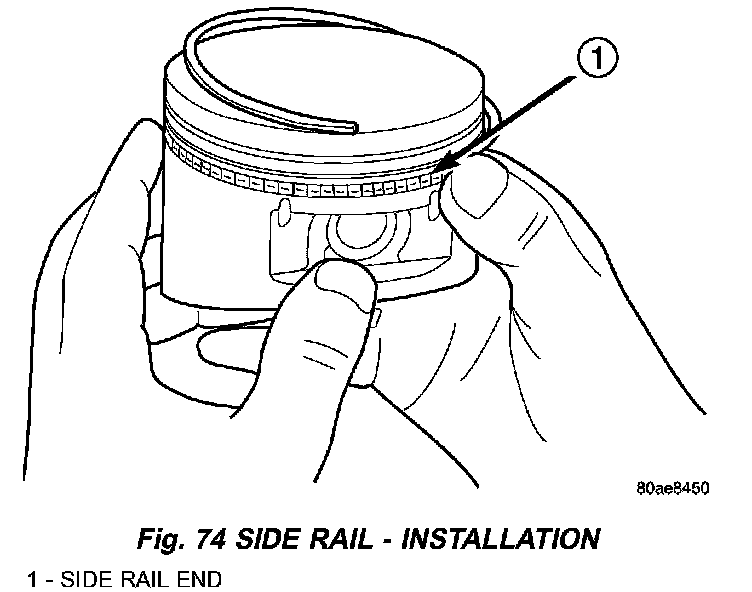 1

80ae8450

Fig. 74 SIDE RAIL - INSTALLATION

1 - SIDE RAIL END