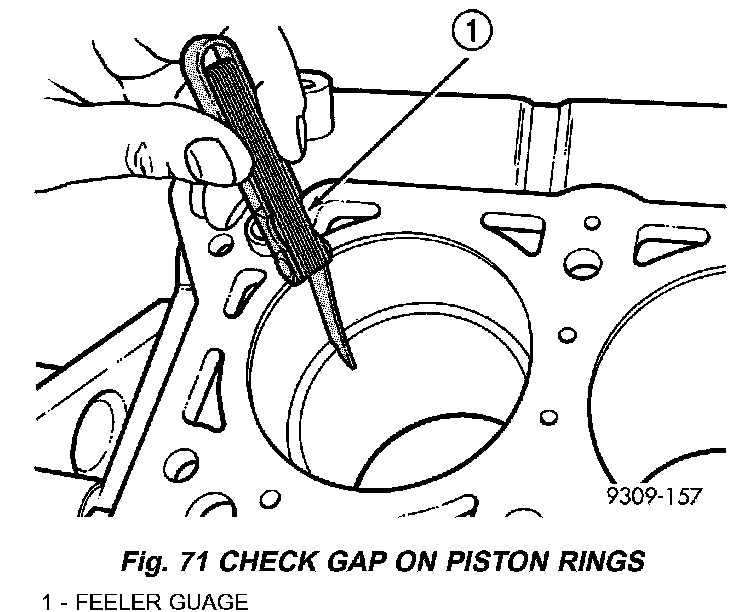 1

9309-157

Fig. 71 CHECK GAP ON PISTON RINGS

1 - FEELER GUAGE