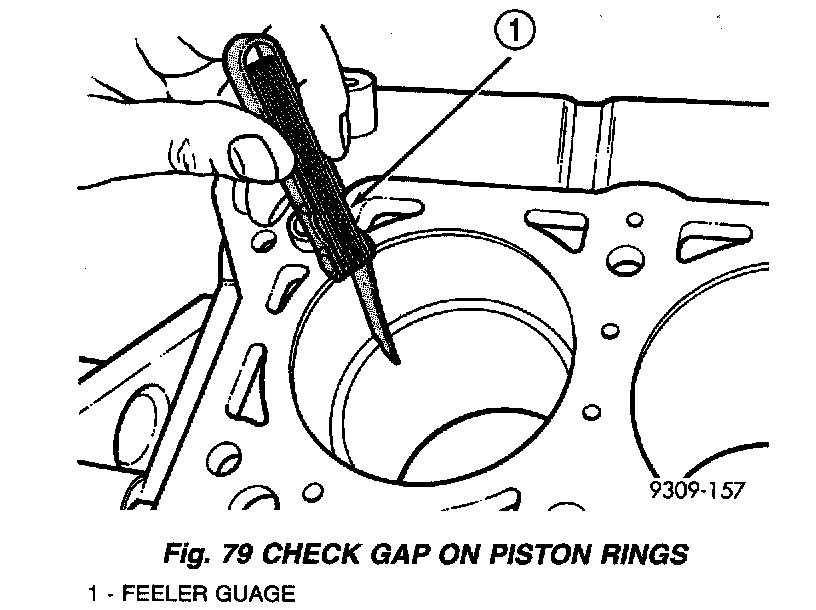 1

9309-157

Fig. 79 CHECK GAP ON PISTON RINGS

1 - FEELER GUAGE