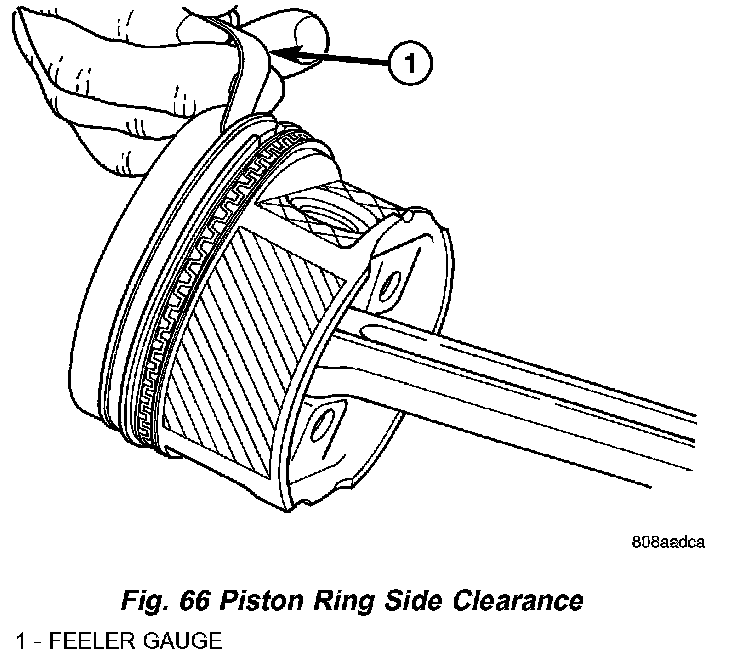 1

808aedca

Fig. 66 Piston Ring Side Clearance

1 - FEELER GAUGE