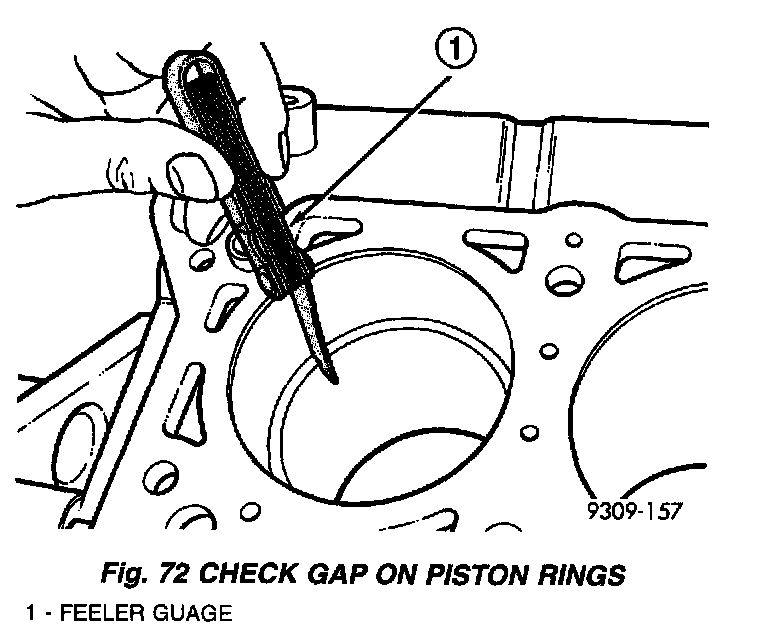 1

9309-157

Fig. 72 CHECK GAP ON PISTON RINGS

1 - FEELER GUAGE