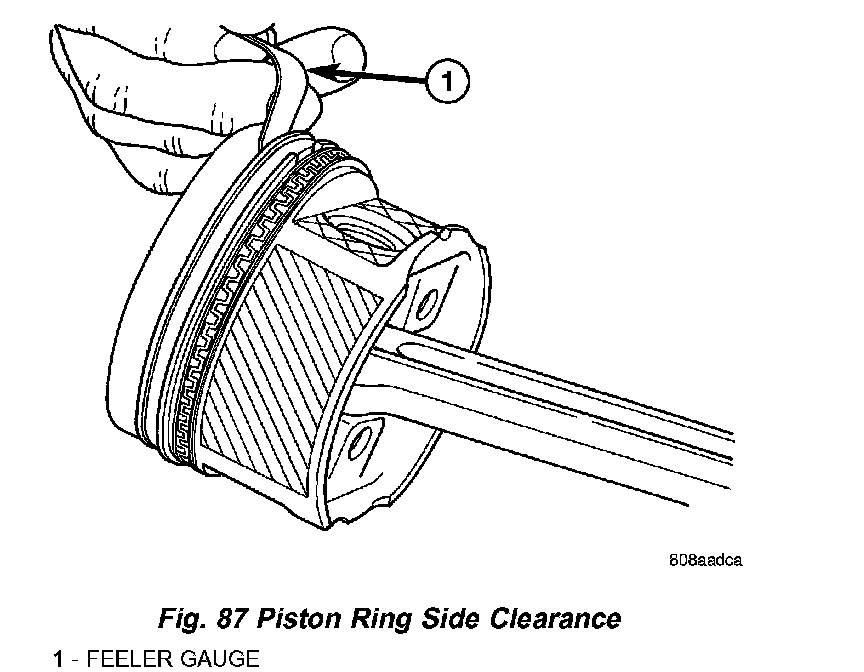 1

808aadca

Fig. 87 Piston Ring Side Clearance

1 - FEELER GAUGE