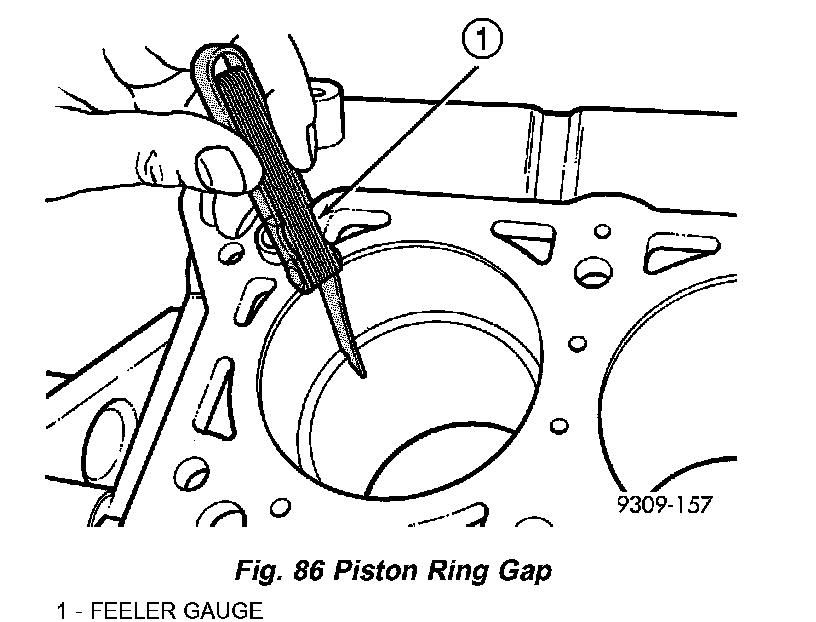 1

9309-157

Fig. 86 Piston Ring Gap

1 - FEELER GAUGE