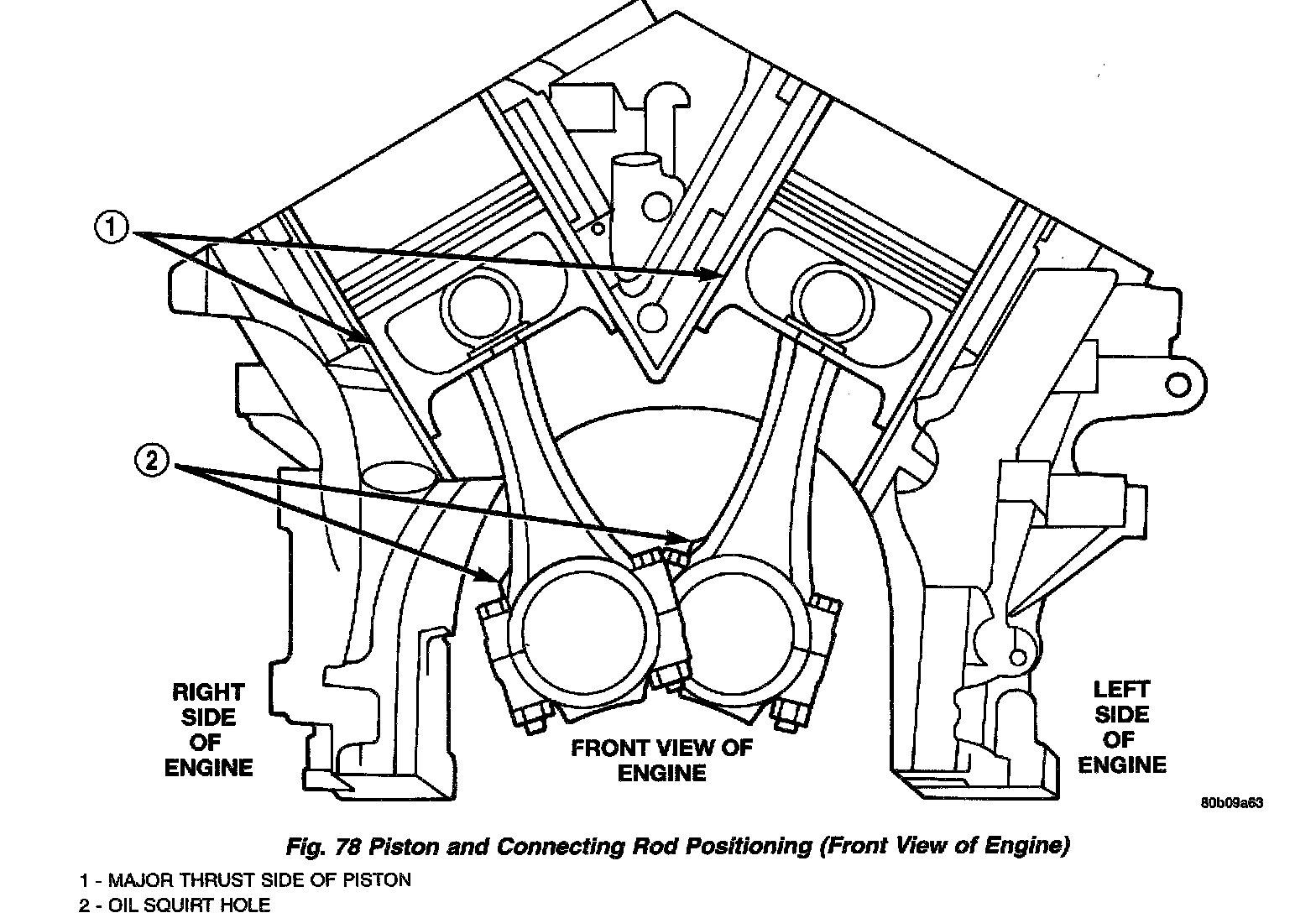 1

2

RIGHT SIDE OF ENGINE

FRONT VIEW OF ENGINE

LEFT SIDE OF ENGINE

80b09a63

Fig. 78 Piston and Connecting Rod Positioning (Front View of Engine)

1 - MAJOR THRUST SIDE OF PISTON
2 - OIL SQUIRT HOLE