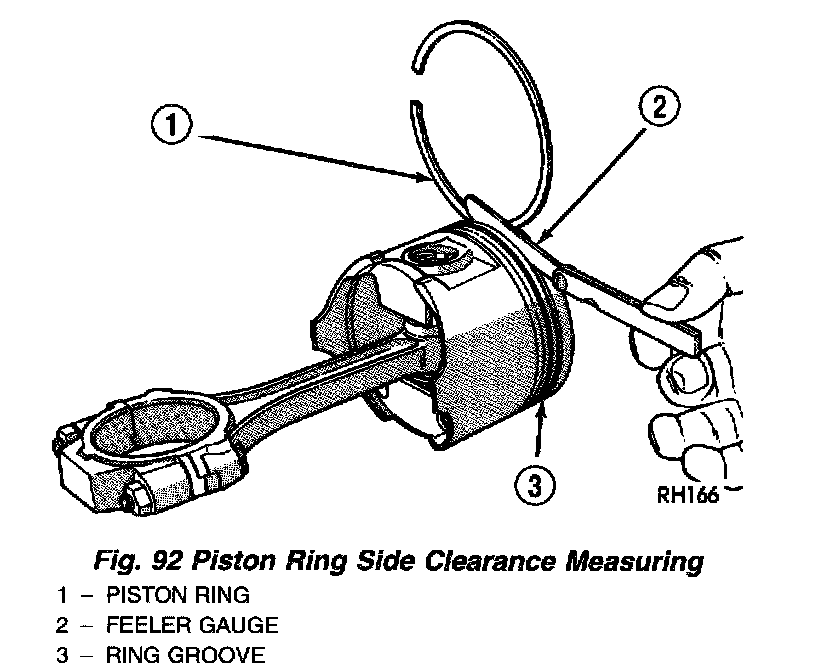 1
2
3
RH166

Fig. 92 Piston Ring Side Clearance Measuring
1 – PISTON RING
2 – FEELER GAUGE
3 – RING GROOVE