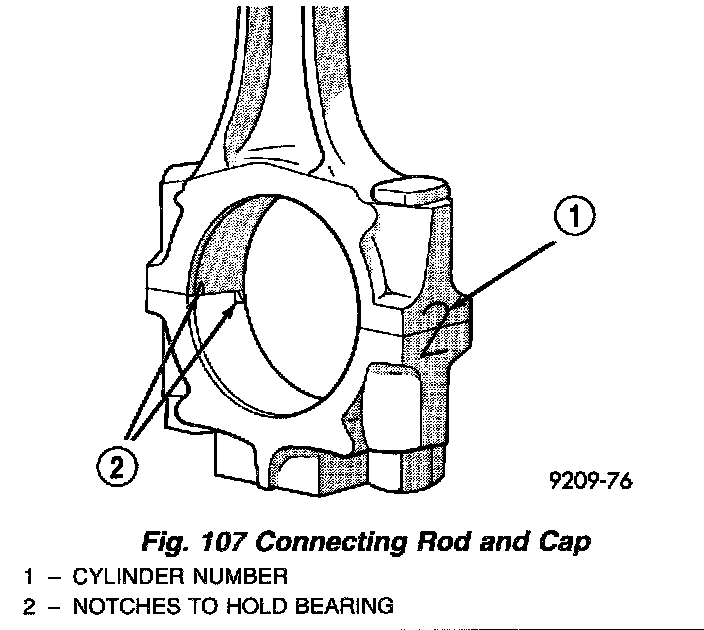 1

2

2

9209-76

Fig. 107 Connecting Rod and Cap

1 – CYLINDER NUMBER

2 – NOTCHES TO HOLD BEARING