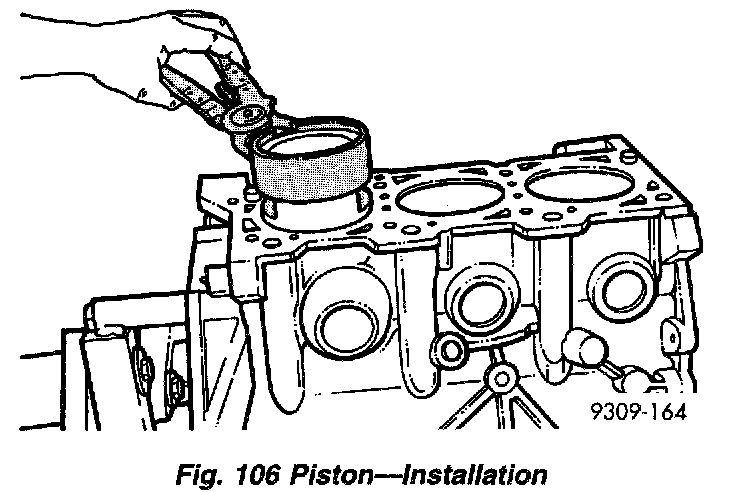 9309-164

Fig. 106 Piston—Installation