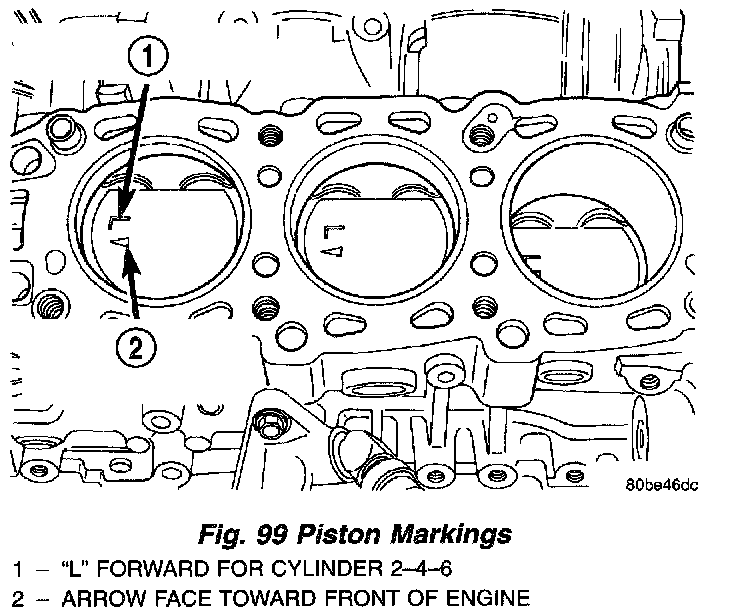 1

2

80be46dc

Fig. 99 Piston Markings

1 – "L" FORWARD FOR CYLINDER 2–4–6

2 – ARROW FACE TOWARD FRONT OF ENGINE