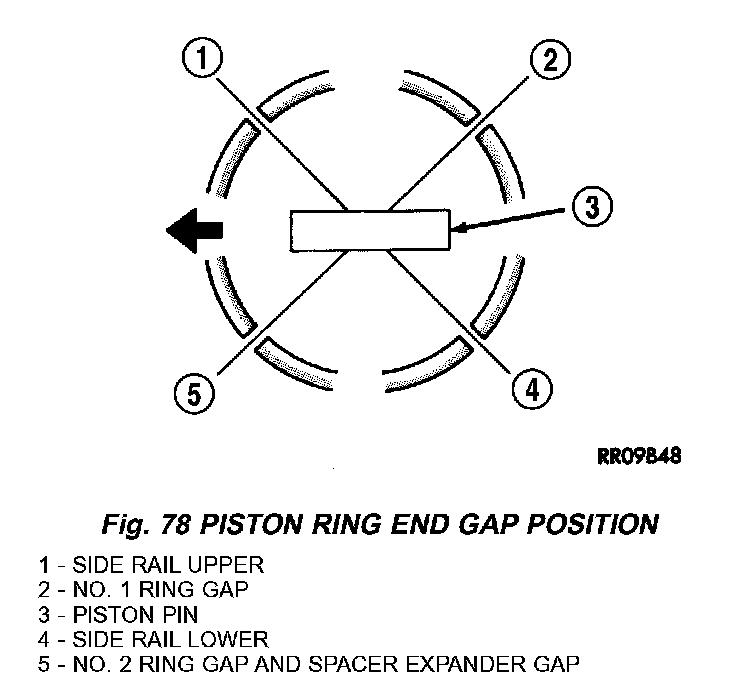 1
2
3
5
4
RR09B48

Fig. 78 PISTON RING END GAP POSITION

1 - SIDE RAIL UPPER
2 - NO. 1 RING GAP
3 - PISTON PIN
4 - SIDE RAIL LOWER
5 - NO. 2 RING GAP AND SPACER EXPANDER GAP