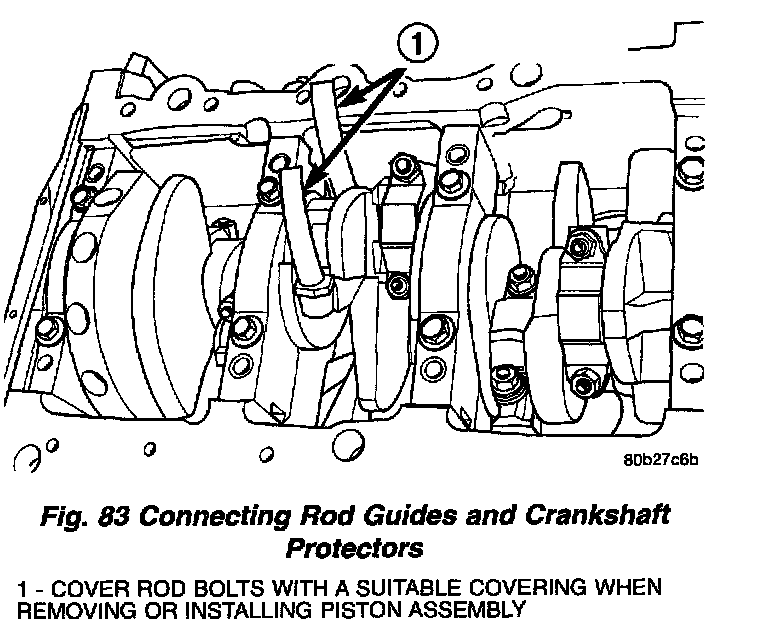 1

80b27c6b

Fig. 83 Connecting Rod Guides and Crankshaft Protectors

1 - COVER ROD BOLTS WITH A SUITABLE COVERING WHEN REMOVING OR INSTALLING PISTON ASSEMBLY