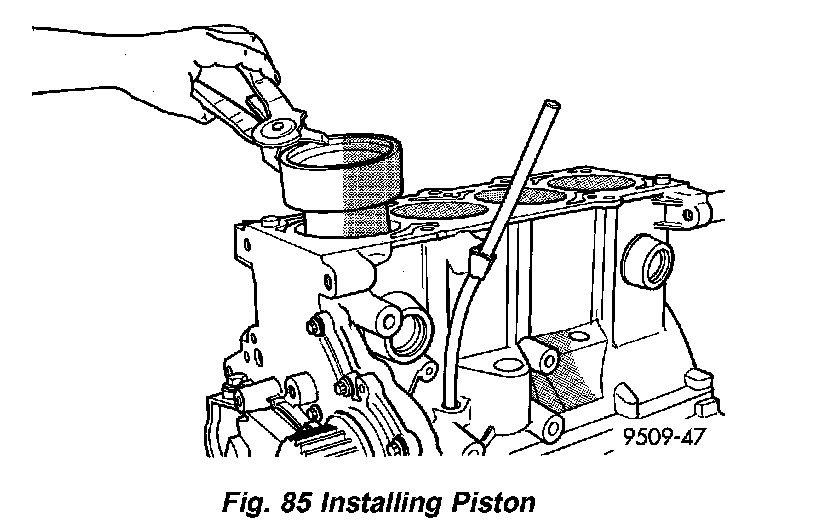 9509-47

Fig. 85 Installing Piston