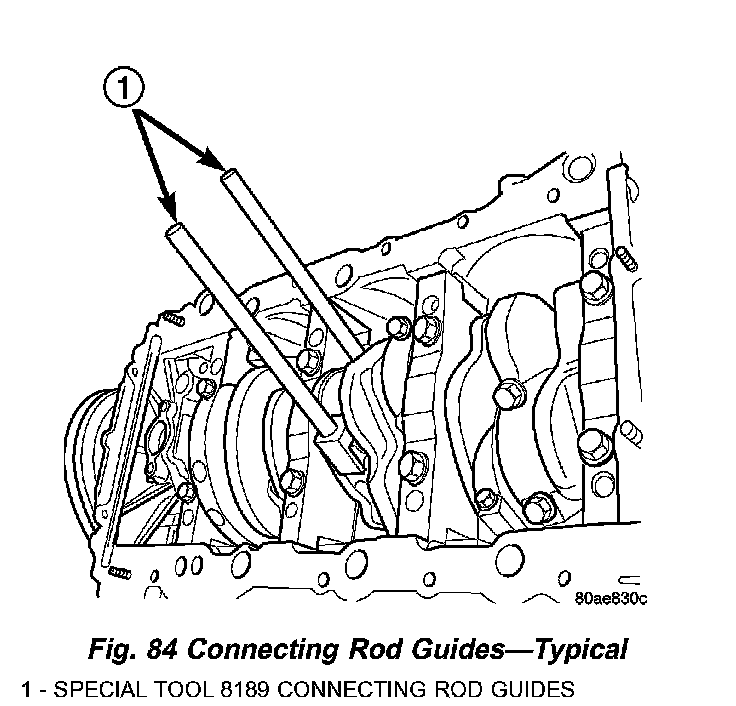 1

80ae830c

Fig. 84 Connecting Rod Guides—Typical

1 - SPECIAL TOOL 8189 CONNECTING ROD GUIDES