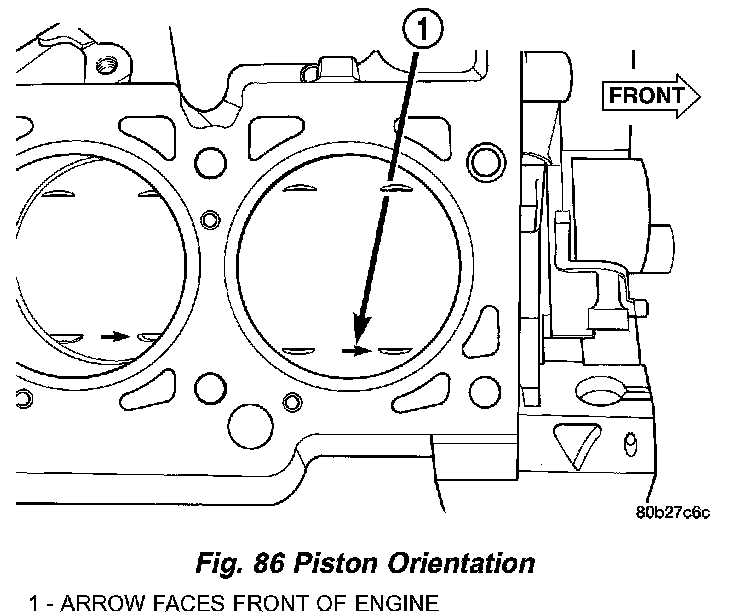 1

FRONT

80b27c6c

Fig. 86 Piston Orientation

1 - ARROW FACES FRONT OF ENGINE