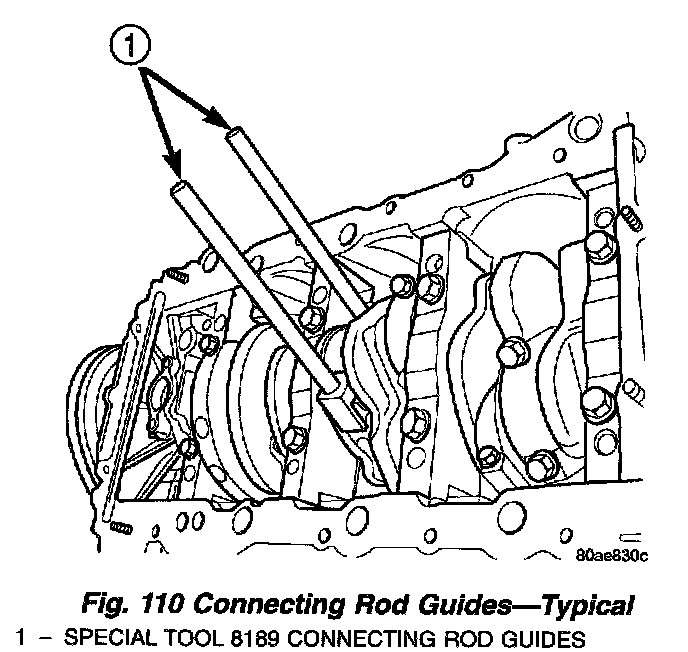 1

80ae830c

Fig. 110 Connecting Rod Guides—Typical

1 – SPECIAL TOOL 8189 CONNECTING ROD GUIDES