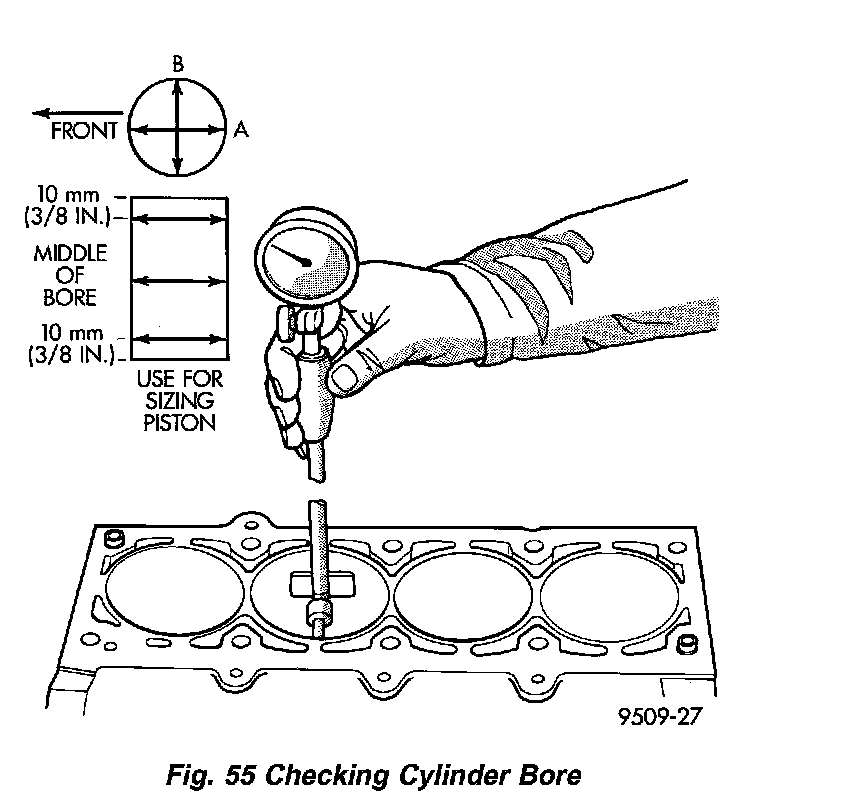 B
FRONT
A
10 mm
(3/8 IN.)
MIDDLE OF BORE
10 mm
(3/8 IN.)
USE FOR SIZING PISTON
9509-27
Fig. 55 Checking Cylinder Bore