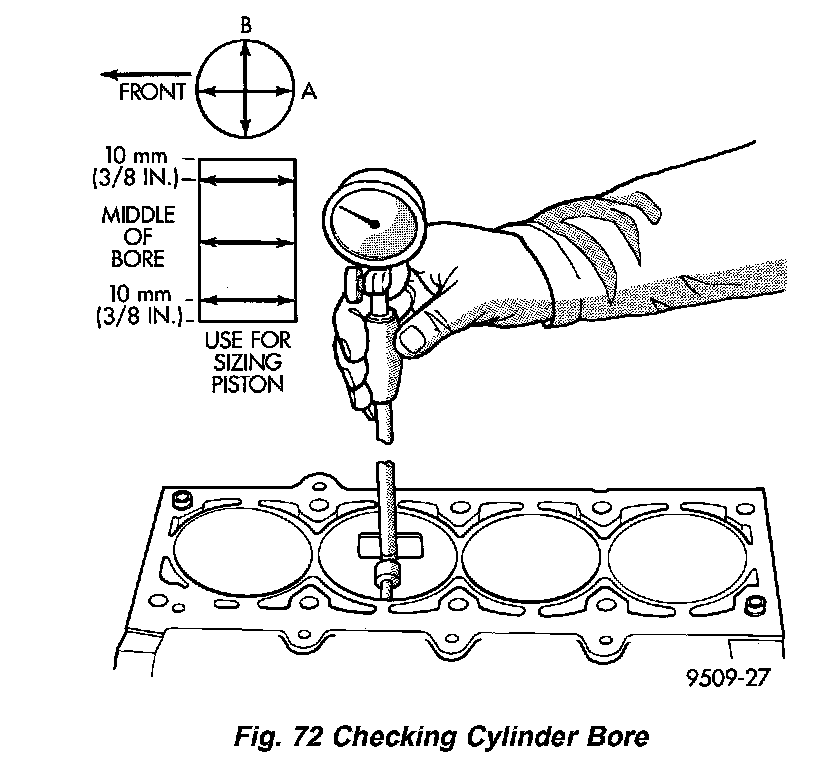 B

FRONT

A

10 mm
(3/8 IN.)

MIDDLE
OF
BORE

10 mm
(3/8 IN.)

USE FOR
SIZING
PISTON

9509-27

Fig. 72 Checking Cylinder Bore