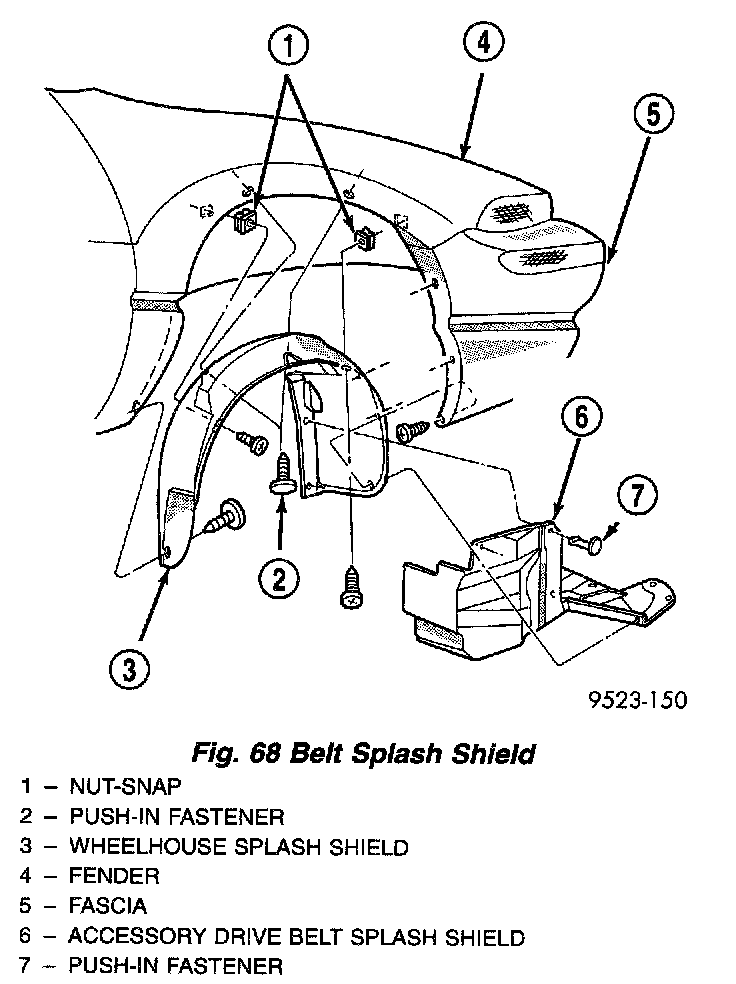 1
4
5
6
7
2
3

9523-150

Fig. 68 Belt Splash Shield

1 – NUT-SNAP
2 – PUSH-IN FASTENER
3 – WHEELHOUSE SPLASH SHIELD
4 – FENDER
5 – FASCIA
6 – ACCESSORY DRIVE BELT SPLASH SHIELD
7 – PUSH-IN FASTENER