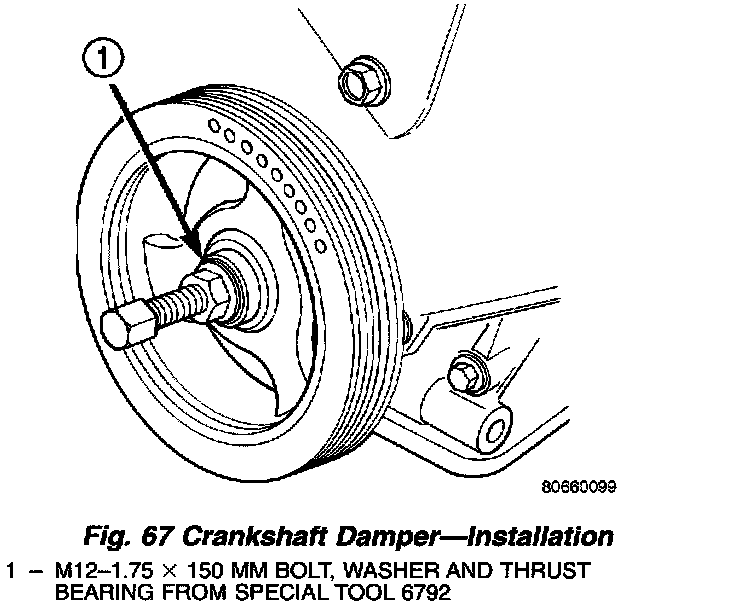 1

80660099

Fig. 67 Crankshaft Damper—Installation

1 – M12–1.75 × 150 MM BOLT, WASHER AND THRUST BEARING FROM SPECIAL TOOL 6792