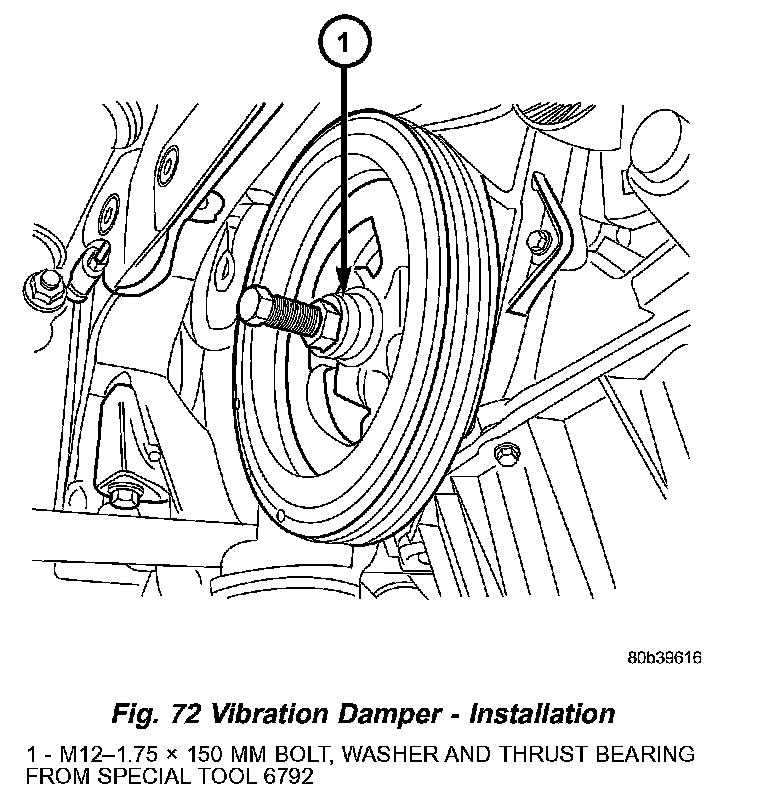 1

80b39616

Fig. 72 Vibration Damper - Installation

1 - M12–1.75 × 150 MM BOLT, WASHER AND THRUST BEARING FROM SPECIAL TOOL 6792