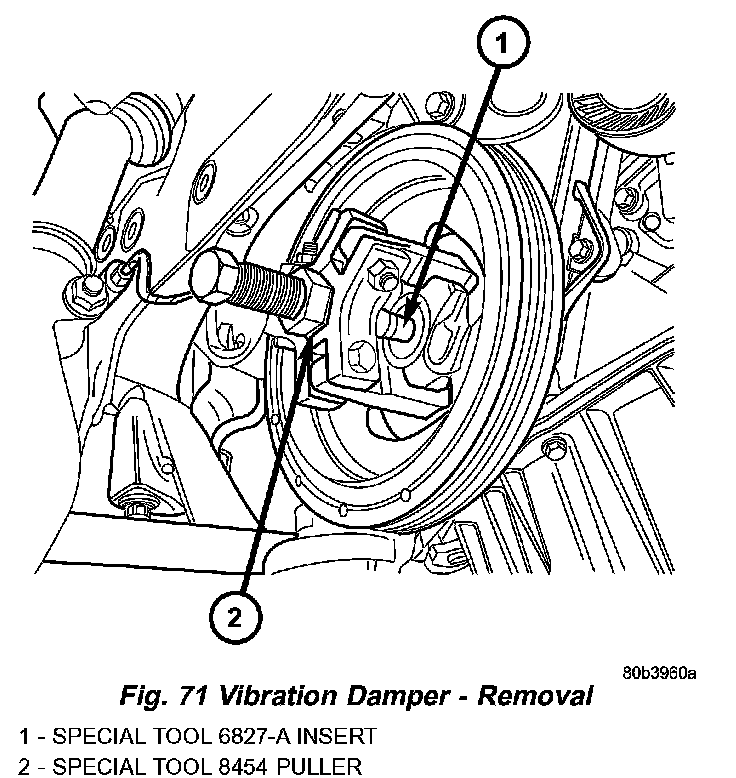 1

2

80b3960a

Fig. 71 Vibration Damper - Removal

1 - SPECIAL TOOL 6827-A INSERT
2 - SPECIAL TOOL 8454 PULLER