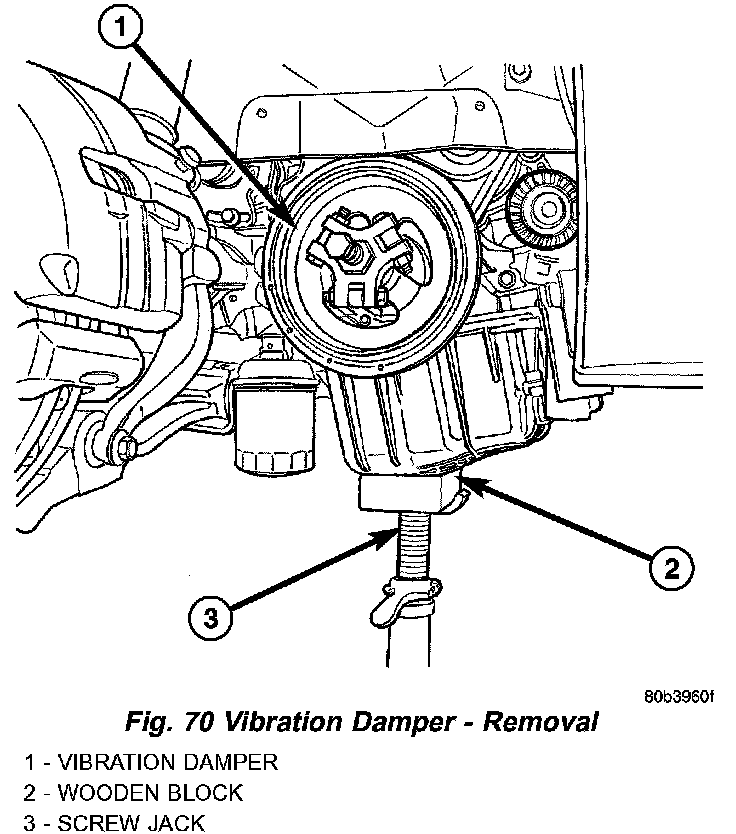 1

2

3

80b3960f

Fig. 70 Vibration Damper - Removal

1 - VIBRATION DAMPER
2 - WOODEN BLOCK
3 - SCREW JACK