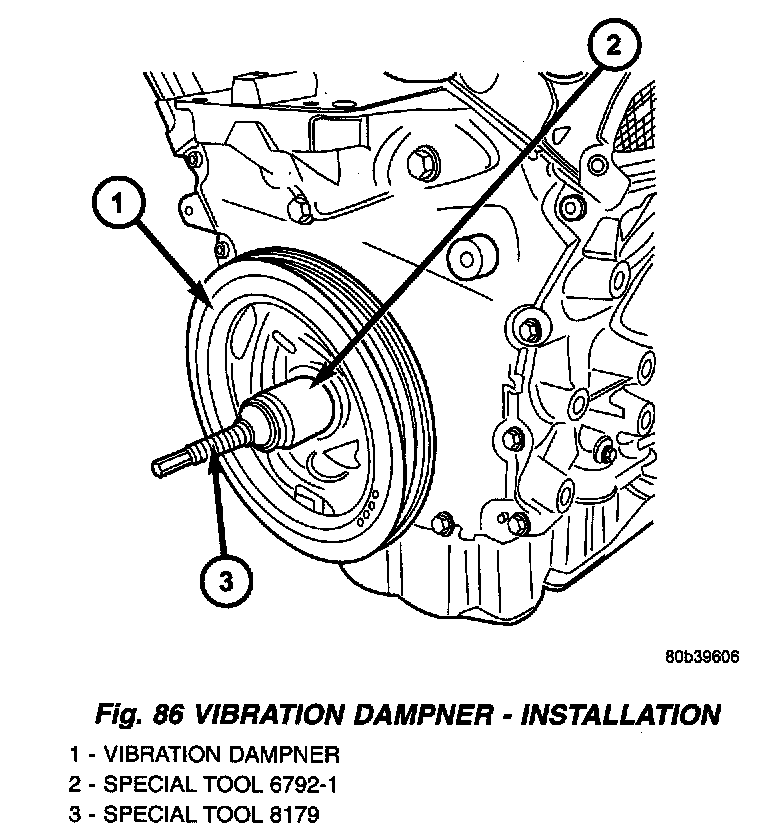 2

1

3

80b39606

Fig. 86 VIBRATION DAMPNER - INSTALLATION

1 - VIBRATION DAMPNER
2 - SPECIAL TOOL 6792-1
3 - SPECIAL TOOL 8179