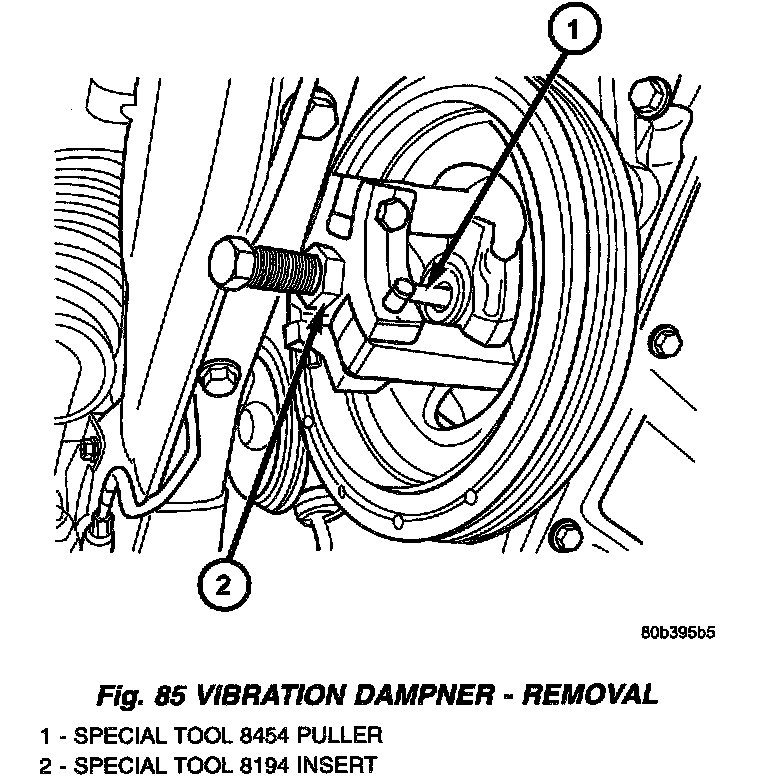 1

2

80b395b5

Fig. 85 VIBRATION DAMPNER - REMOVAL

1 - SPECIAL TOOL 8454 PULLER
2 - SPECIAL TOOL 8194 INSERT