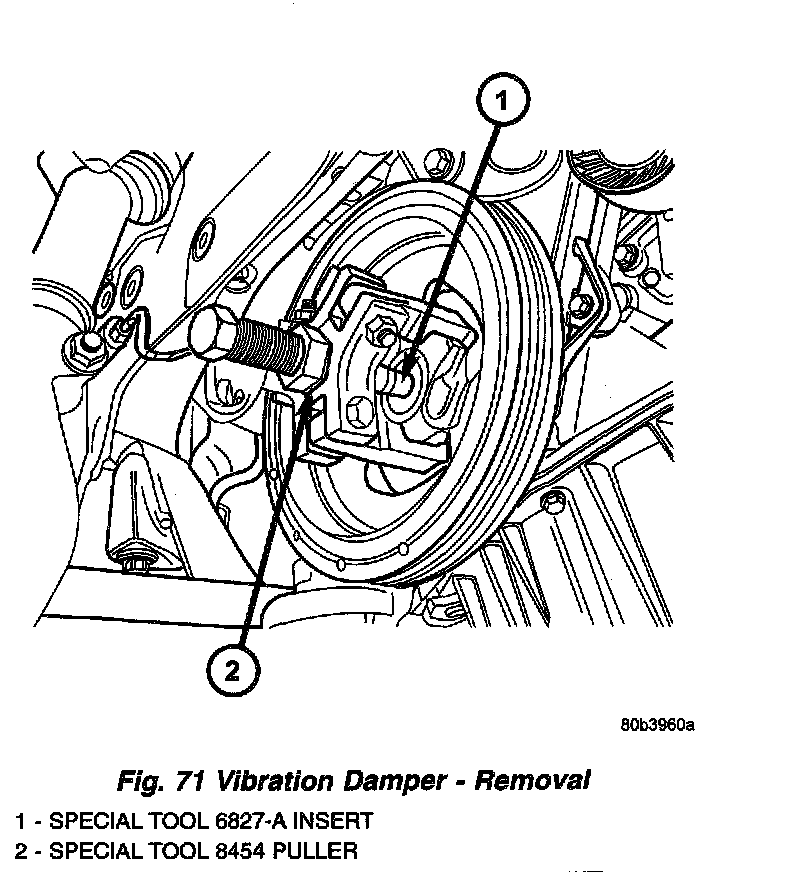 1

2

80b3960a

Fig. 71 Vibration Damper - Removal

1 - SPECIAL TOOL 6827-A INSERT
2 - SPECIAL TOOL 8454 PULLER