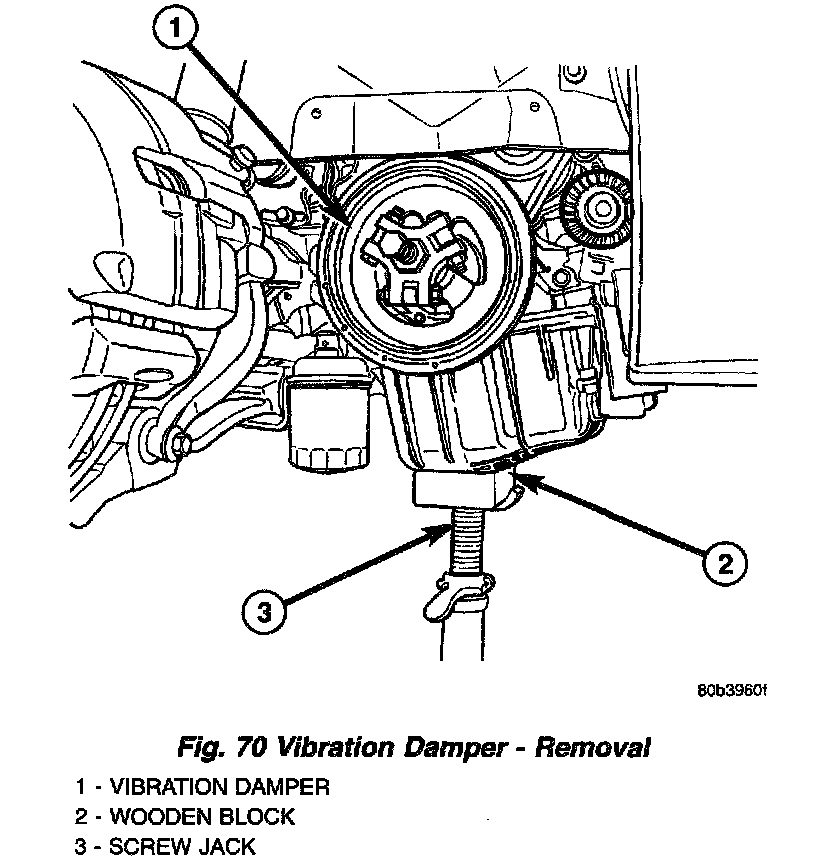 1

2

3

80b3960f

Fig. 70 Vibration Damper - Removal

1 - VIBRATION DAMPER
2 - WOODEN BLOCK
3 - SCREW JACK