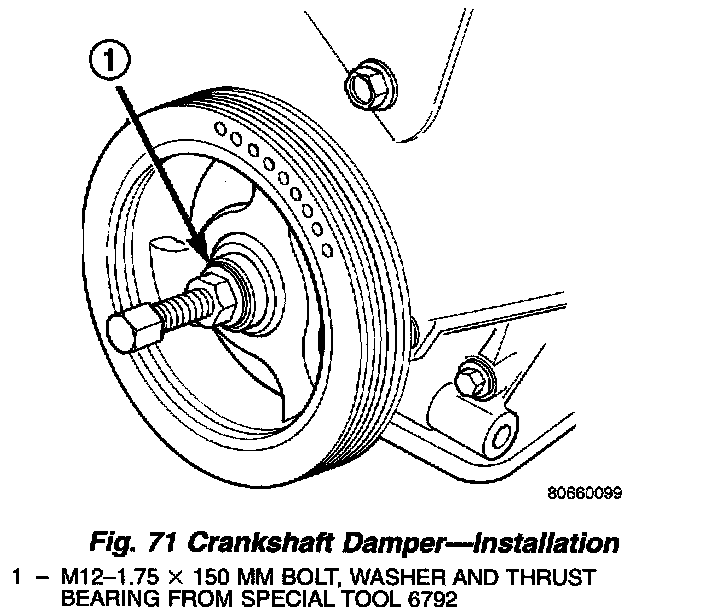 1

80660099

Fig. 71 Crankshaft Damper—Installation

1 – M12–1.75 × 150 MM BOLT, WASHER AND THRUST BEARING FROM SPECIAL TOOL 6792