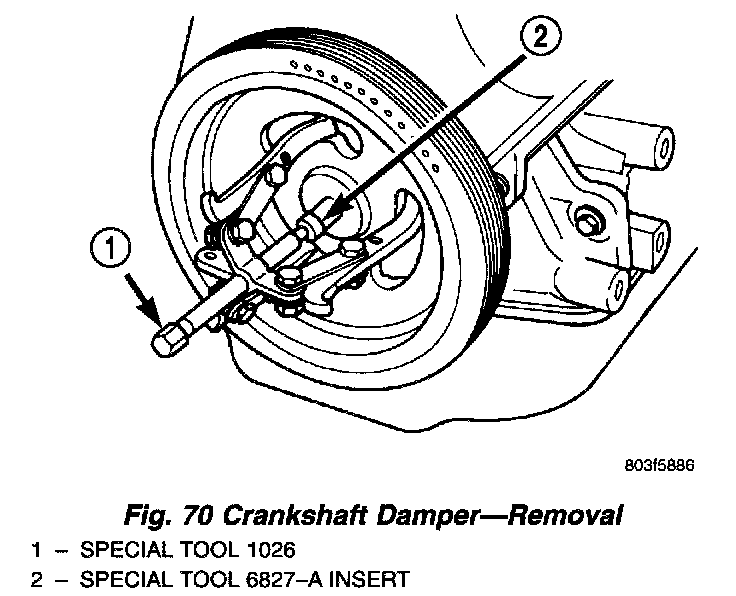 2

1

803f5886

Fig. 70 Crankshaft Damper—Removal

1 – SPECIAL TOOL 1026
2 – SPECIAL TOOL 6827–A INSERT