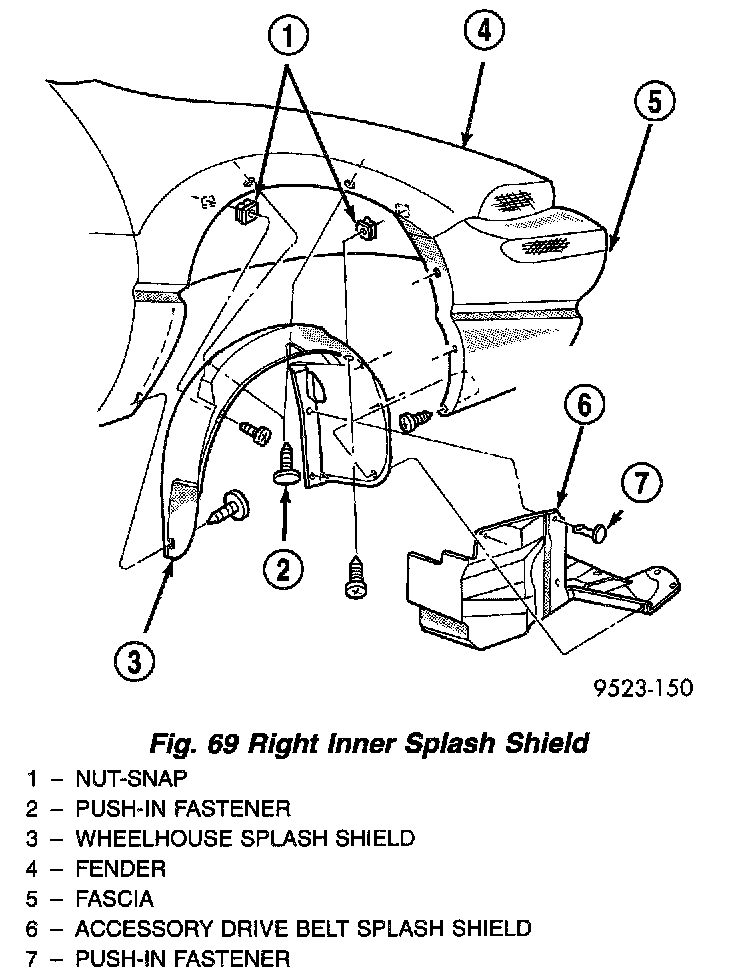 1
4
5
6
7
2
3

9523-150

Fig. 69 Right Inner Splash Shield

1 – NUT-SNAP
2 – PUSH-IN FASTENER
3 – WHEELHOUSE SPLASH SHIELD
4 – FENDER
5 – FASCIA
6 – ACCESSORY DRIVE BELT SPLASH SHIELD
7 – PUSH-IN FASTENER