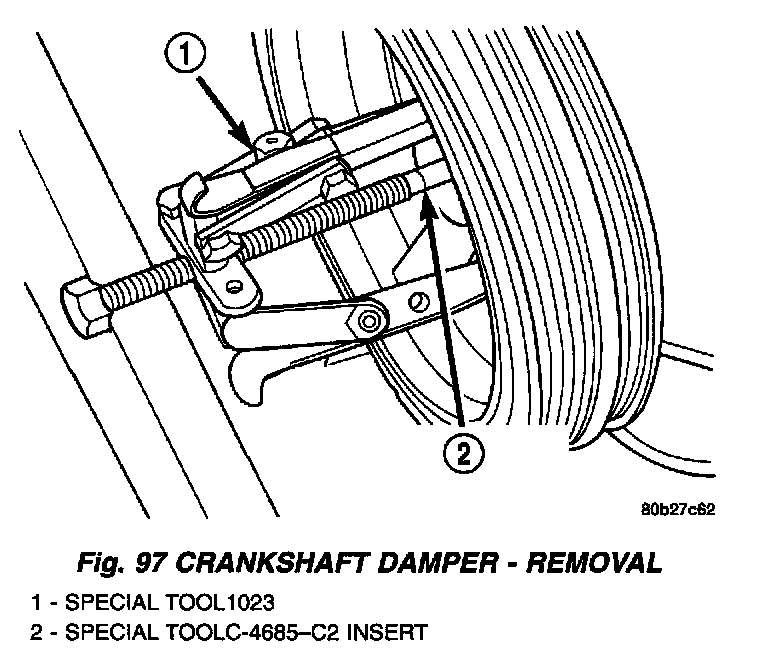 1

2

80b27c62

Fig. 97 CRANKSHAFT DAMPER - REMOVAL

1 - SPECIAL TOOL1023
2 - SPECIAL TOOLC-4685–C2 INSERT