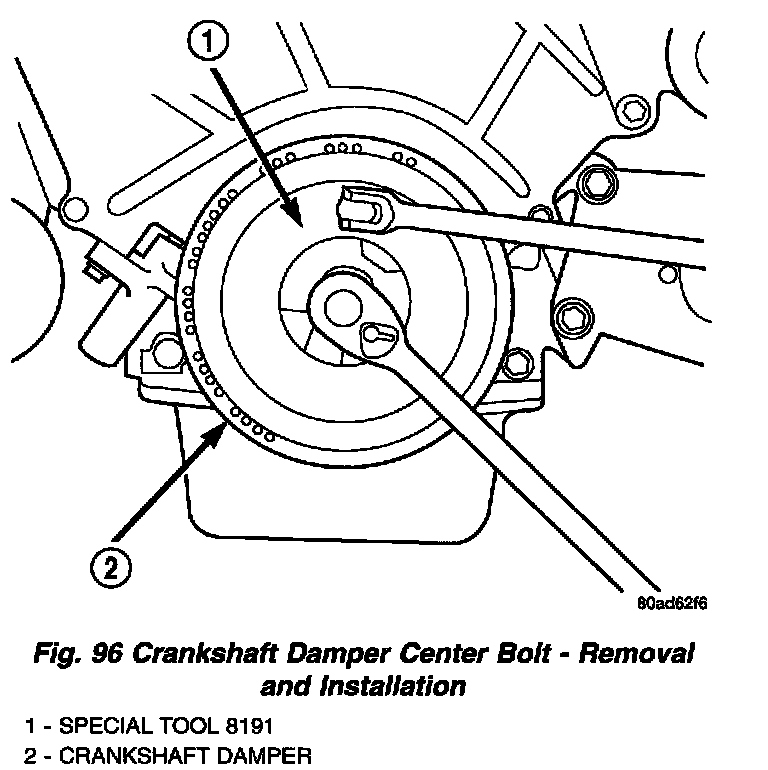 1

2

80ad62f6

Fig. 96 Crankshaft Damper Center Bolt - Removal and Installation

1 - SPECIAL TOOL 8191
2 - CRANKSHAFT DAMPER