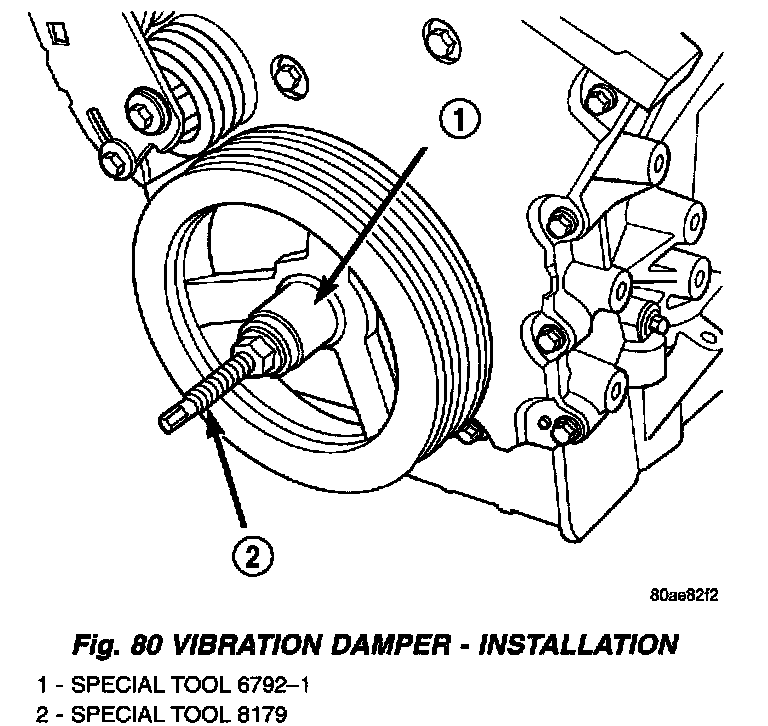 1

2

80ae82f2

Fig. 80 VIBRATION DAMPER - INSTALLATION

1 - SPECIAL TOOL 6792–1
2 - SPECIAL TOOL 8179