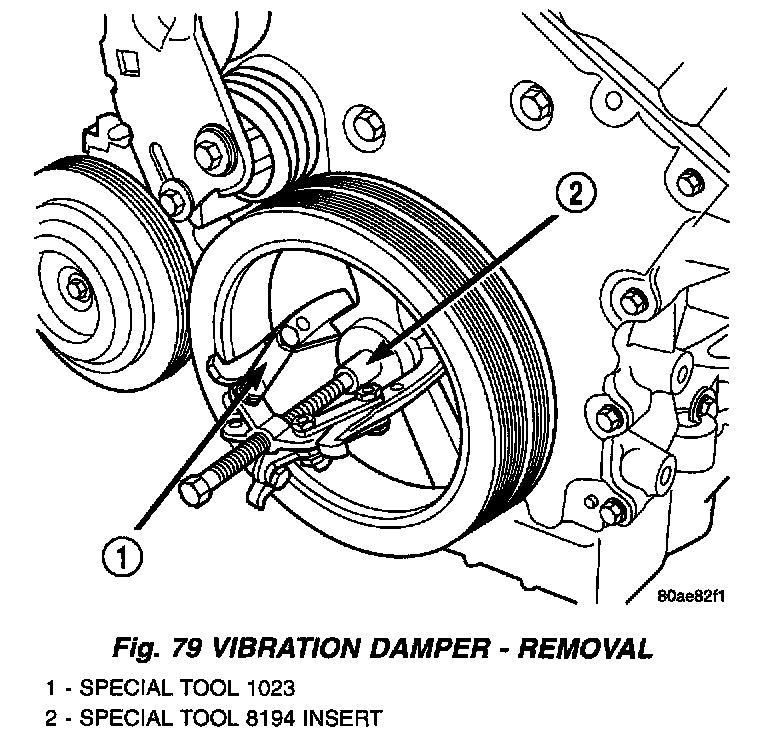 2

1

80ae82f1

Fig. 79 VIBRATION DAMPER - REMOVAL

1 - SPECIAL TOOL 1023
2 - SPECIAL TOOL 8194 INSERT